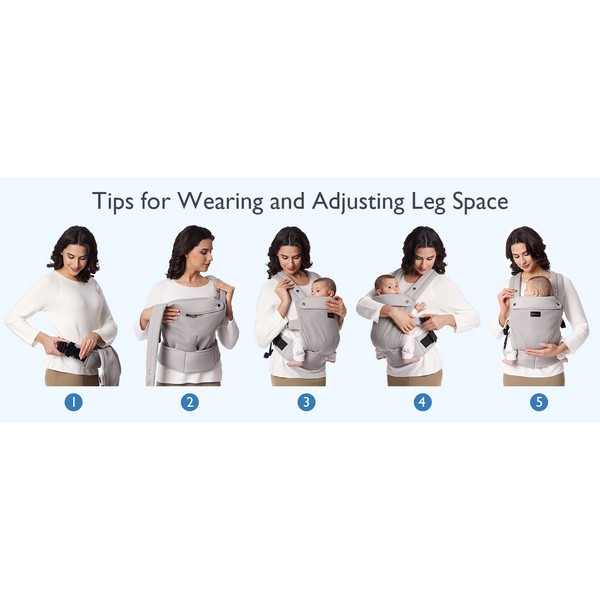 Tips for Wearing and Adjusting Leg Space

1

2

3

4

5